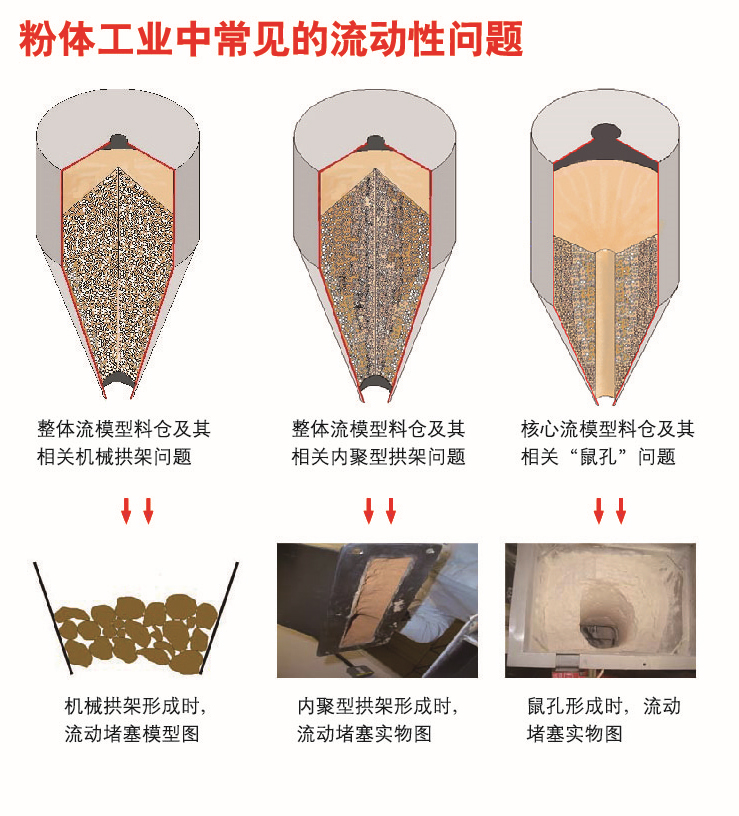 粉体工业中常见的流动性问题

整体流模型料仓及其相关机械拱架问题

整体流模型料仓及其相关内聚型拱架问题

核心流模型料仓及其相关“鼠孔”问题

机械拱架形成时，流动堵塞模型图

内聚型拱架形成时，流动堵塞实物图

鼠孔形成时，流动堵塞实物图